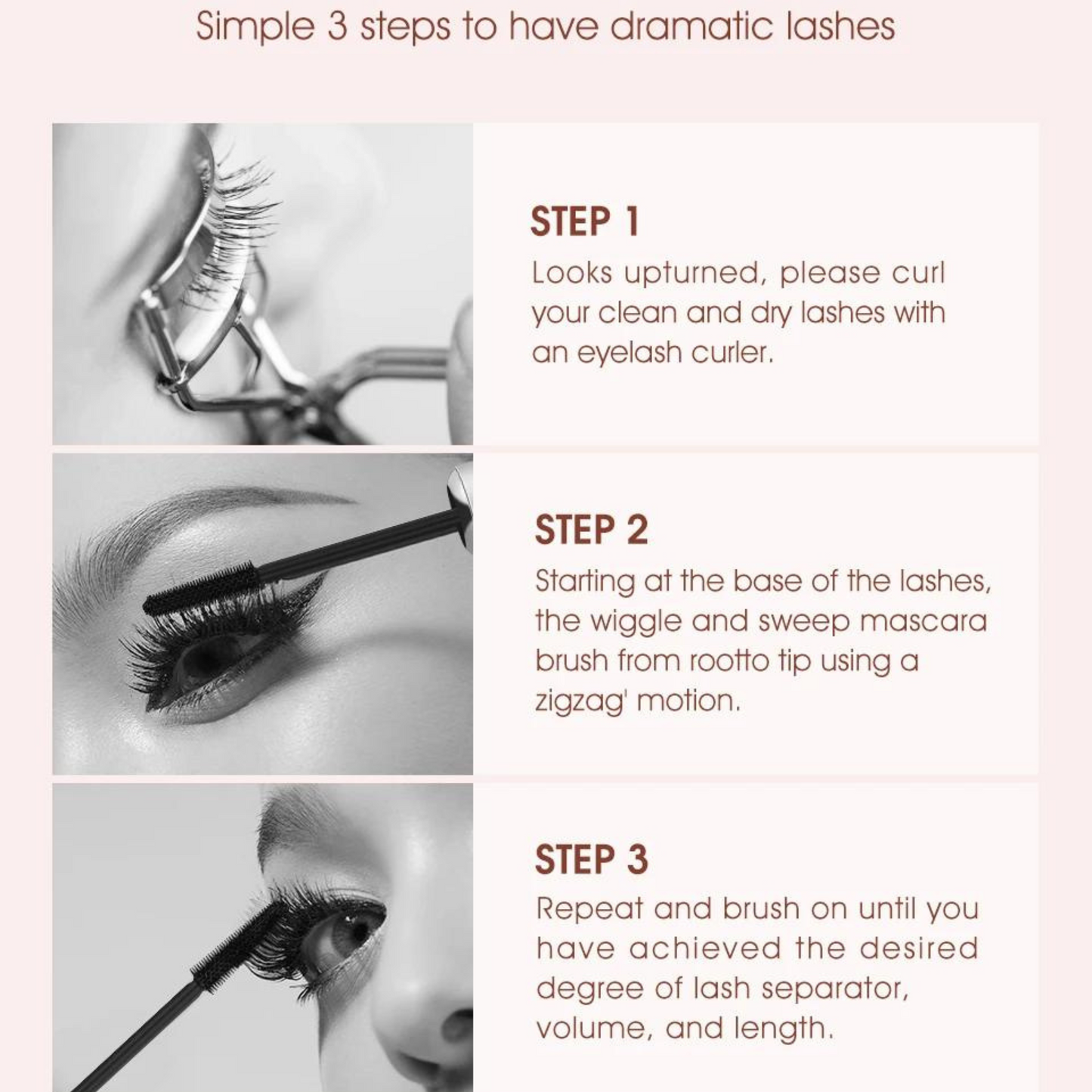 Simple 3 steps to have dramatic lashes

STEP 1
Looks upturned, please curl your clean and dry lashes with an eyelash curler.

STEP 2
Starting at the base of the lashes, the wiggle and sweep mascara brush from rootto tip using a zigzag' motion.

STEP 3
Repeat and brush on until you have achieved the desired degree of lash separator, volume, and length.